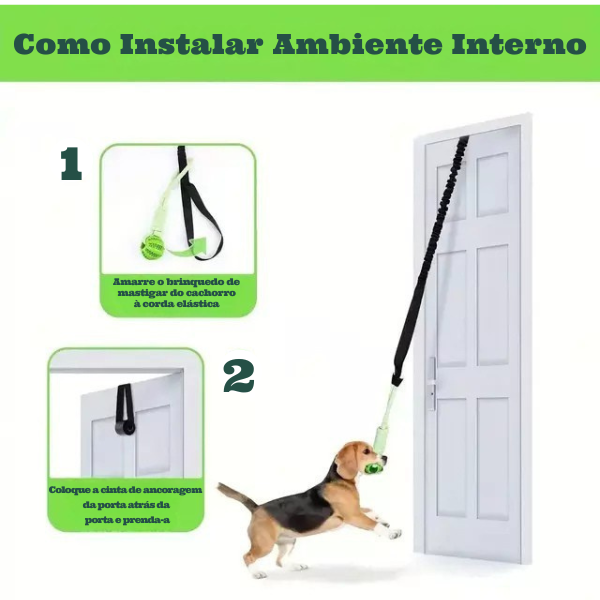 Como Instalar Ambiente Interno

1

Amarre o brinquedo de mastigar do cachorro à corda elástica

2

Coloque a cinta de ancoragem da porta atrás da porta e prenda-a